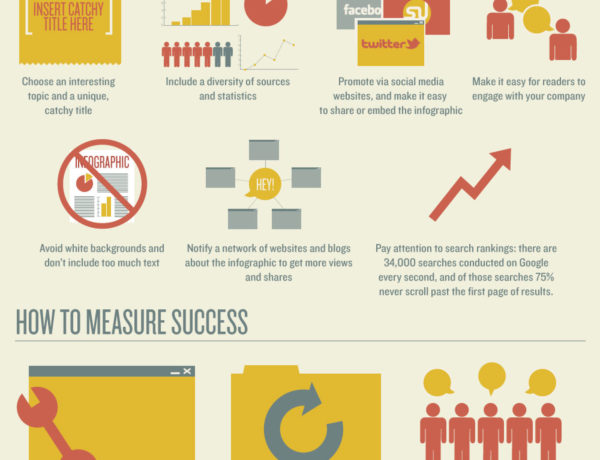 INSERT CATCHY TITLE HERE

Choose an interesting topic and a unique, catchy title

Include a diversity of sources and statistics

facebo

twitter

Promote via social media websites, and make it easy to share or embed the infographic

Make it easy for readers to engage with your company

INFOGRAPHIC

Avoid white backgrounds and don't include too much text

HEY!

Notify a network of websites and blogs about the infographic to get more views and shares

Pay attention to search rankings: there are 34,000 searches conducted on Google every second, and of those searches 75% never scroll past the first page of results.

HOW TO MEASURE SUCCESS